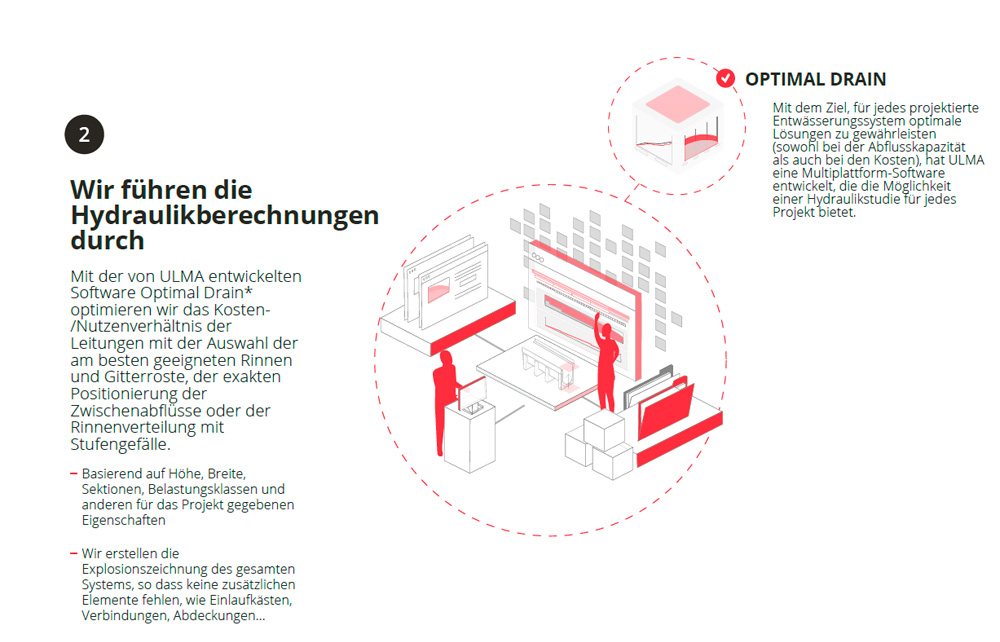 2

Wir führen die Hydraulikberechnungen durch

Mit der von ULMA entwickelten Software Optimal Drain* optimieren wir das Kosten-/Nutzenverhältnis der Leitungen mit der Auswahl der am besten geeigneten Rinnen und Gitterroste, der exakten Positionierung der Zwischenabflüsse oder der Rinnenverteilung mit Stufengefälle.

– Basierend auf Höhe, Breite, Sektionen, Belastungsklassen und anderen für das Projekt gegebenen Eigenschaften

– Wir erstellen die Explosionszeichnung des gesamten Systems, so dass keine zusätzlichen Elemente fehlen, wie Einlaufkästen, Verbindungen, Abdeckungen...

OPTIMAL DRAIN

Mit dem Ziel, für jedes projektierte Entwässerungssystem optimale Lösungen zu gewährleisten (sowohl bei der Abflusskapazität als auch bei den Kosten), hat ULMA eine Multiplattform-Software entwickelt, die die Möglichkeit einer Hydraulikstudie für jedes Projekt bietet.