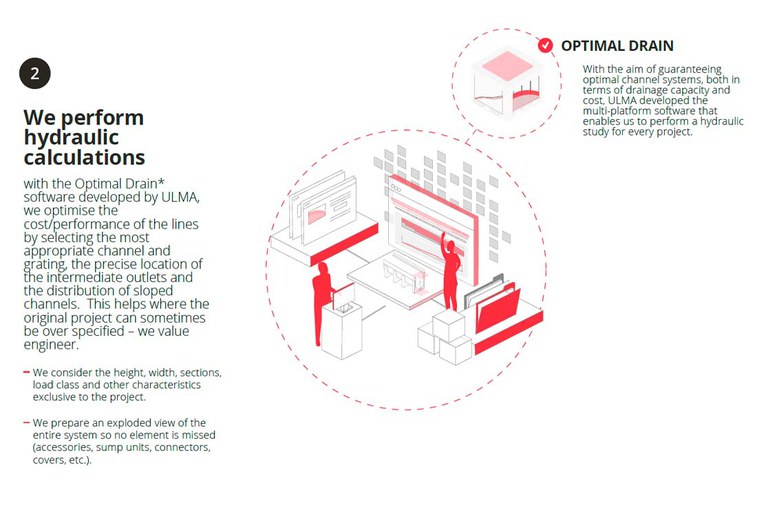 2

We perform hydraulic calculations

with the Optimal Drain* software developed by ULMA, we optimise the cost/performance of the lines by selecting the most appropriate channel and grating, the precise location of the intermediate outlets and the distribution of sloped channels. This helps where the original project can sometimes be over specified – we value engineer.

– We consider the height, width, sections, load class and other characteristics exclusive to the project.

– We prepare an exploded view of the entire system so no element is missed (accessories, sump units, connectors, covers, etc.).

OPTIMAL DRAIN

With the aim of guaranteeing optimal channel systems, both in terms of drainage capacity and cost, ULMA developed the multi-platform software that enables us to perform a hydraulic study for every project.