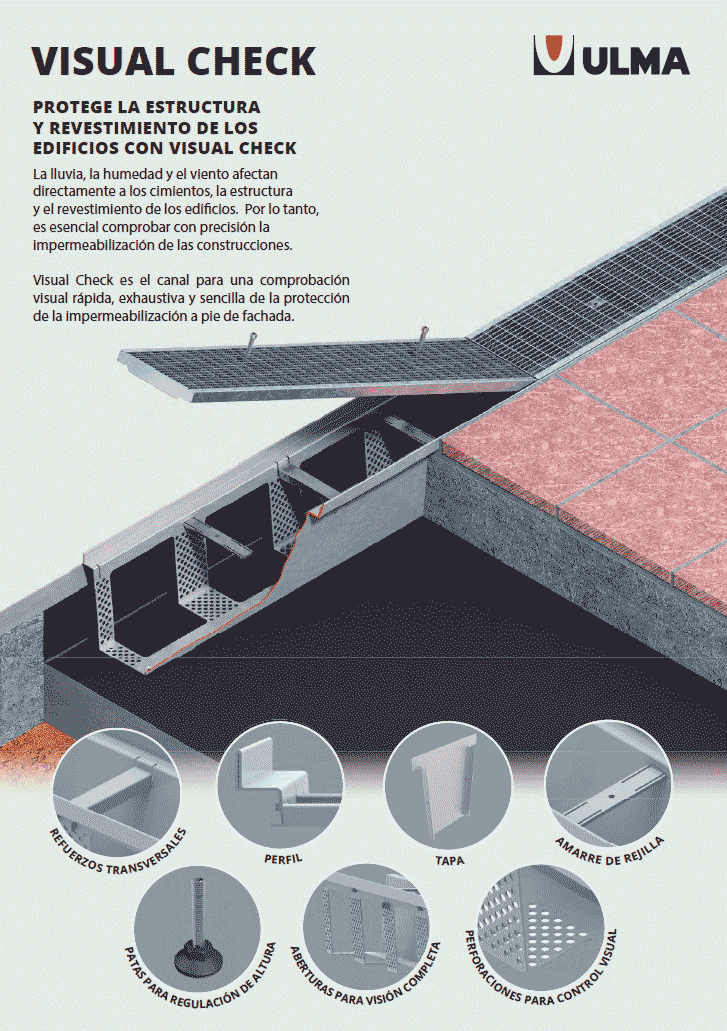 VISUAL CHECK

ULMA

PROTEGE LA ESTRUCTURA Y REVESTIMIENTO DE LOS EDIFICIOS CON VISUAL CHECK

La lluvia, la humedad y el viento afectan directamente a los cimientos, la estructura y el revestimiento de los edificios. Por lo tanto, es esencial comprobar con precisión la impermeabilización de las construcciones.

Visual Check es el canal para una comprobación visual rápida, exhaustiva y sencilla de la protección de la impermeabilización a pie de fachada.

REFUERZOS TRANSVERSALES

PERFIL

TAPA

AMARRE DE REJILLA

PATAS PARA REGULACIÓN DE ALTURA

ABERTURAS PARA VISIÓN COMPLETA

PERFORACIONES PARA CONTROL VISUAL