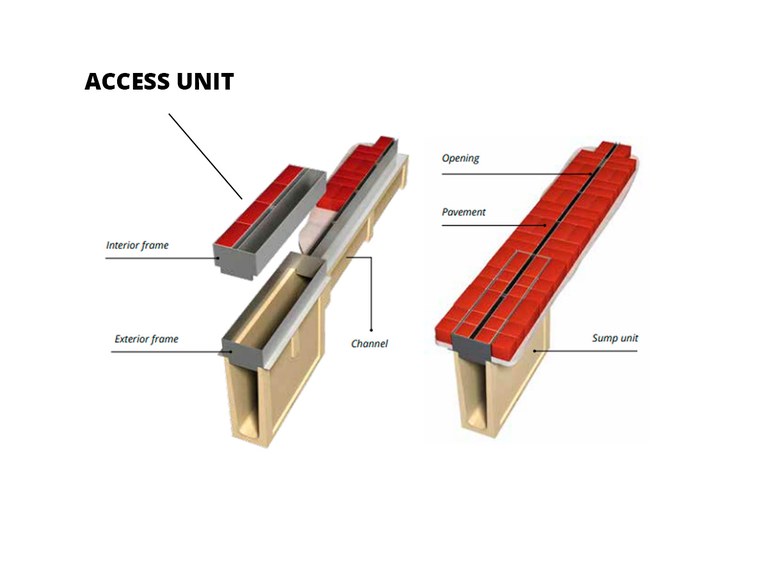 ACCESS UNIT

Interior frame

Exterior frame

Channel

Opening

Pavement

Sump unit