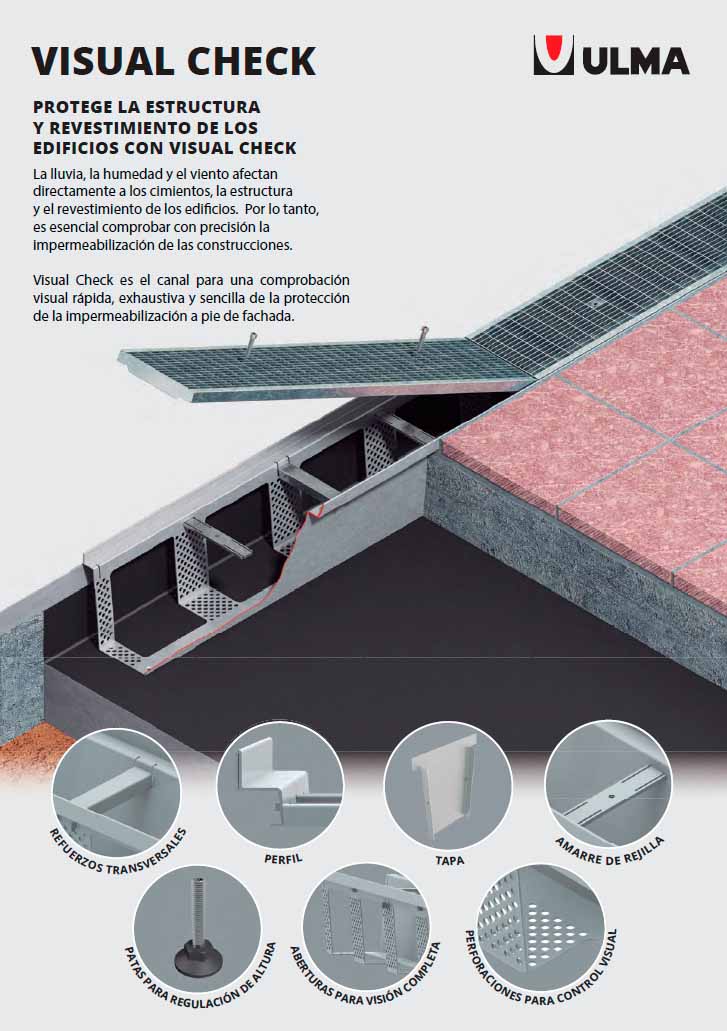 VISUAL CHECK

ULMA

PROTEGE LA ESTRUCTURA Y REVESTIMIENTO DE LOS EDIFICIOS CON VISUAL CHECK

La lluvia, la humedad y el viento afectan directamente a los cimientos, la estructura y el revestimiento de los edificios. Por lo tanto, es esencial comprobar con precisión la impermeabilización de las construcciones.

Visual Check es el canal para una comprobación visual rápida, exhaustiva y sencilla de la protección de la impermeabilización a pie de fachada.

REFUERZOS TRANSVERSALES

PERFIL

TAPA

AMARRE DE REJILLA

PATAS PARA REGULACIÓN DE ALTURA

ABERTURAS PARA VISIÓN COMPLETA

PERFORACIONES PARA CONTROL VISUAL