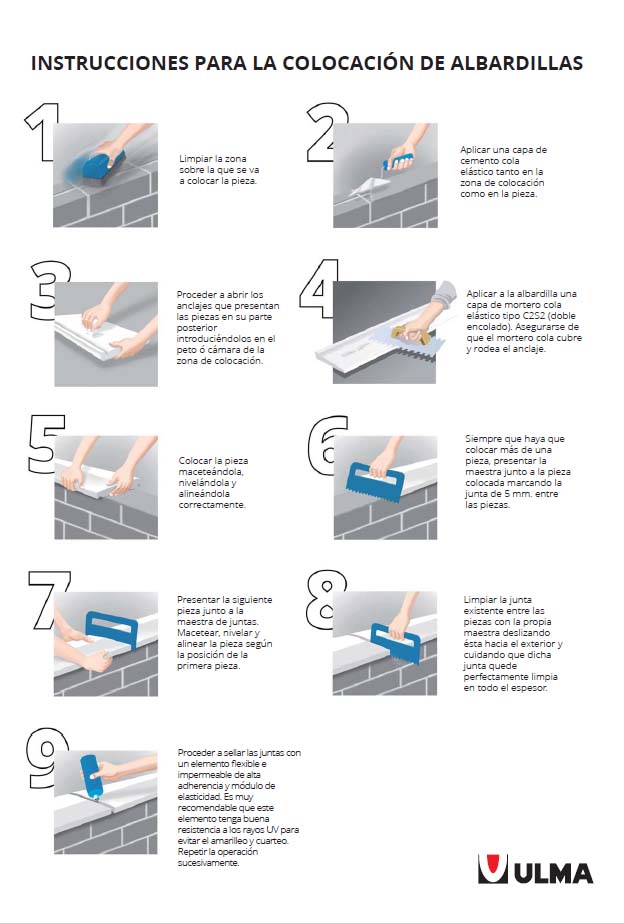 INSTRUCCIONES PARA LA COLOCACIÓN DE ALBARDILLAS

1

Limpiar la zona sobre la que se va a colocar la pieza.

2

Aplicar una capa de cemento cola elástico tanto en la zona de colocación como en la pieza.

3

Proceder a abrir los anclajes que presentan las piezas en su parte posterior introduciéndolos en el peto ó cámara de la zona de colocación.

4

Aplicar a la albardilla una capa de mortero cola elástico tipo C2S2 (doble encolado). Asegurarse de que el mortero cola cubre y rodea el anclaje.

5

Colocar la pieza maceteándola, nivelándola y alineándola correctamente.

6

Siempre que haya que colocar más de una pieza, presentar la maestra junto a la pieza colocada marcando la junta de 5 mm. entre las piezas.

7

Presentar la siguiente pieza junto a la maestra de juntas. Macetear, nivelar y alinear la pieza según la posición de la primera pieza.

8

Limpiar la junta existente entre las piezas con la propia maestra deslizando ésta hacia el exterior y cuidando que dicha junta quede perfectamente limpia en todo el espesor.

9

Proceder a sellar las juntas con un elemento flexible e impermeable de alta adherencia y módulo de elasticidad. Es muy recomendable que este elemento tenga buena resistencia a los rayos UV para evitar el amarilleo y cuarteo. Repetir la operación sucesivamente.

ULMA