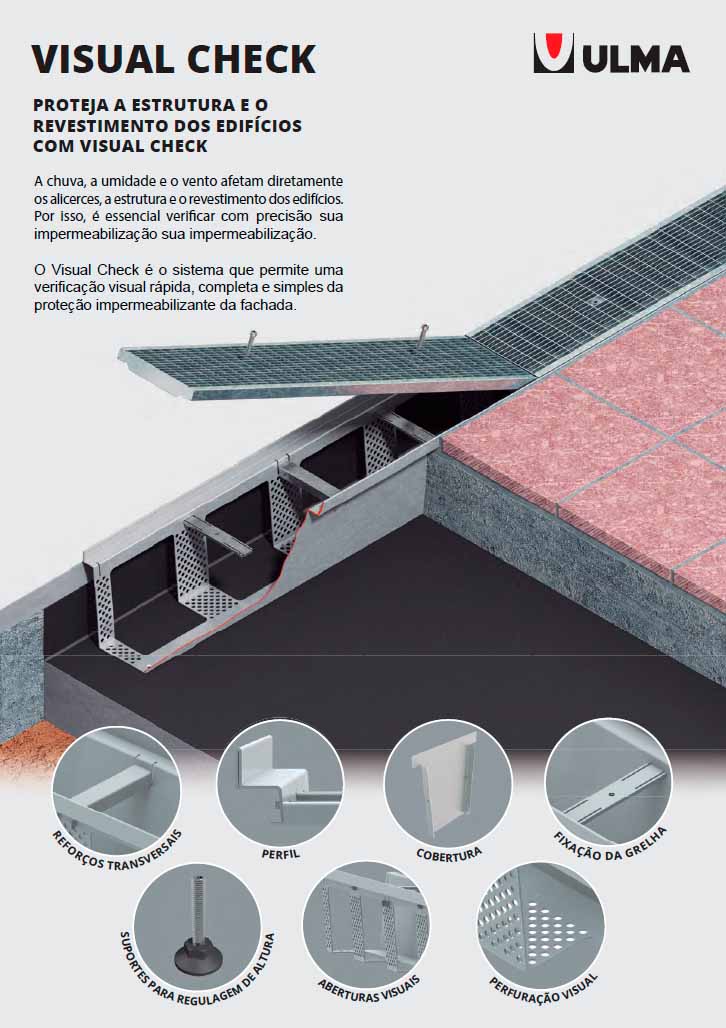 VISUAL CHECK

ULMA

PROTEJA A ESTRUTURA E O REVESTIMENTO DOS EDIFÍCIOS COM VISUAL CHECK

A chuva, a umidade e o vento afetam diretamente os alicerces, a estrutura e o revestimento dos edifícios. Por isso, é essencial verificar com precisão sua impermeabilização sua impermeabilização.

O Visual Check é o sistema que permite uma verificação visual rápida, completa e simples da proteção impermeabilizante da fachada.

REFORÇOS TRANSVERSAIS

PERFIL

COBERTURA

FIXAÇÃO DA GRELHA

SUPORTES PARA REGULAGEM DE ALTURA

ABERTURAS VISUAIS

PERFURAÇÃO VISUAL